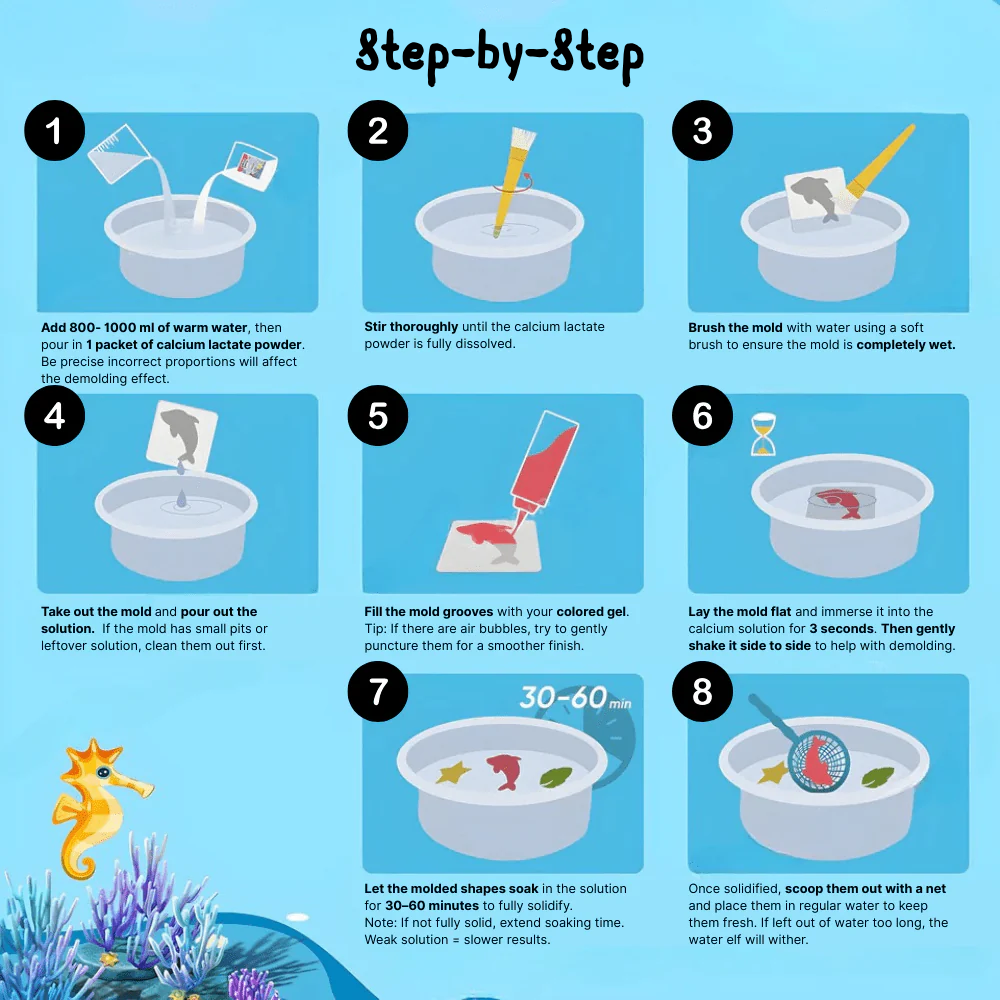 Step-by-Step

1

Add 800- 1000 ml of warm water, then pour in 1 packet of calcium lactate powder. Be precise incorrect proportions will affect the demolding effect.

2

Stir thoroughly until the calcium lactate powder is fully dissolved.

3

Brush the mold with water using a soft brush to ensure the mold is completely wet.

4

Take out the mold and pour out the solution. If the mold has small pits or leftover solution, clean them out first.

5

Fill the mold grooves with your colored gel. Tip: If there are air bubbles, try to gently puncture them for a smoother finish.

6

Lay the mold flat and immerse it into the calcium solution for 3 seconds. Then gently shake it side to side to help with demolding.

7

30-60 min

Let the molded shapes soak in the solution for 30–60 minutes to fully solidify. Note: If not fully solid, extend soaking time. Weak solution = slower results.

8

Once solidified, scoop them out with a net and place them in regular water to keep them fresh. If left out of water too long, the water elf will wither.